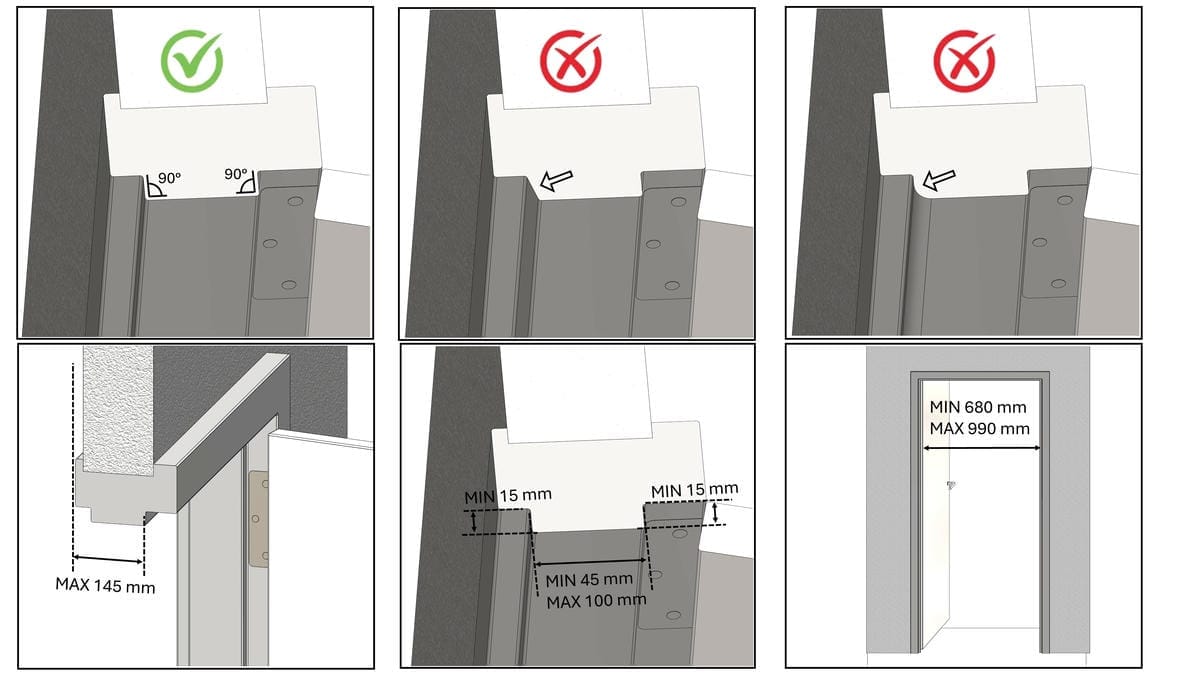 90°
90°

MAX 145 mm

MIN 15 mm
MIN 15 mm
MIN 45 mm
MAX 100 mm

MIN 680 mm
MAX 990 mm